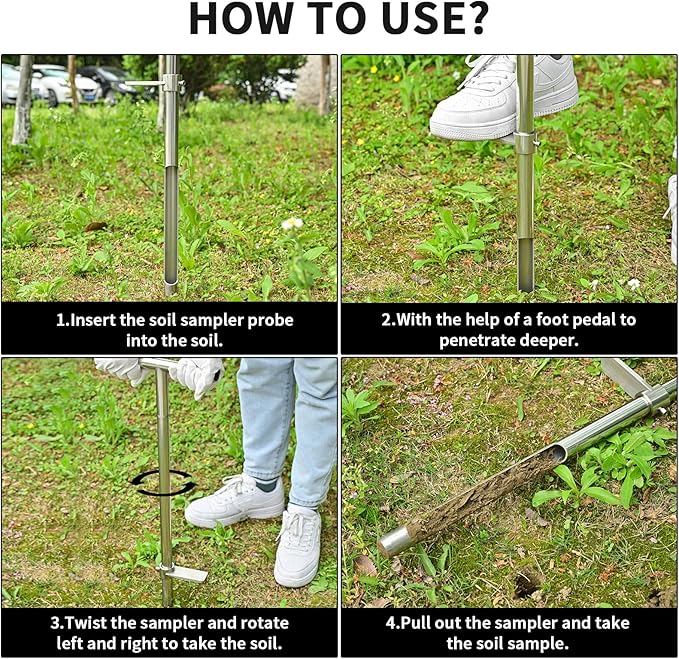 HOW TO USE?

1.Insert the soil sampler probe into the soil.

2.With the help of a foot pedal to penetrate deeper.

3.Twist the sampler and rotate left and right to take the soil.

4.Pull out the sampler and take the soil sample.