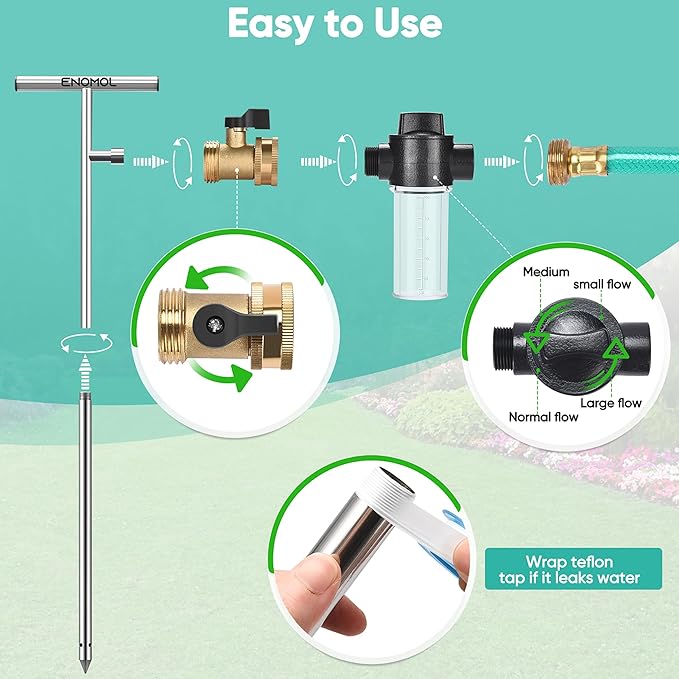 Easy to Use

ENOMOL

Medium

small flow

Large flow

Normal flow

Wrap teflon tap if it leaks water