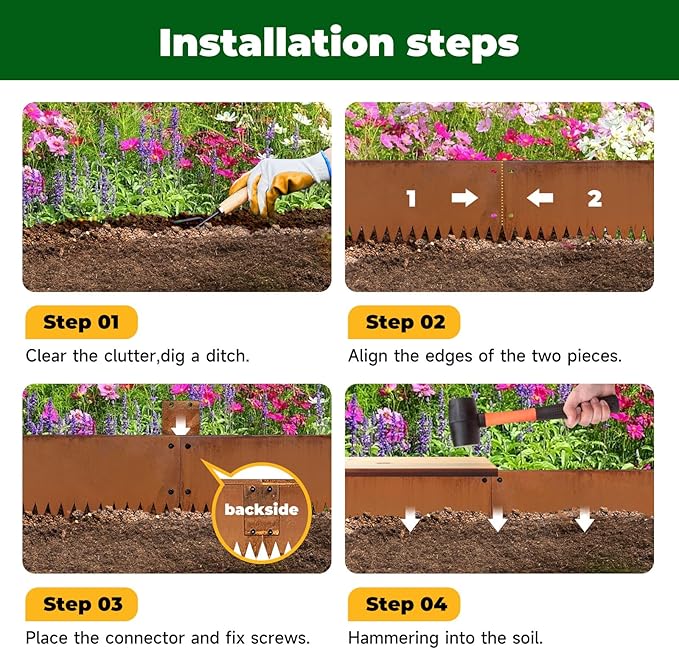 Installation steps

1 2

Step 01
Clear the clutter,dig a ditch.

Step 02
Align the edges of the two pieces.

backside

Step 03
Place the connector and fix screws.

Step 04
Hammering into the soil.