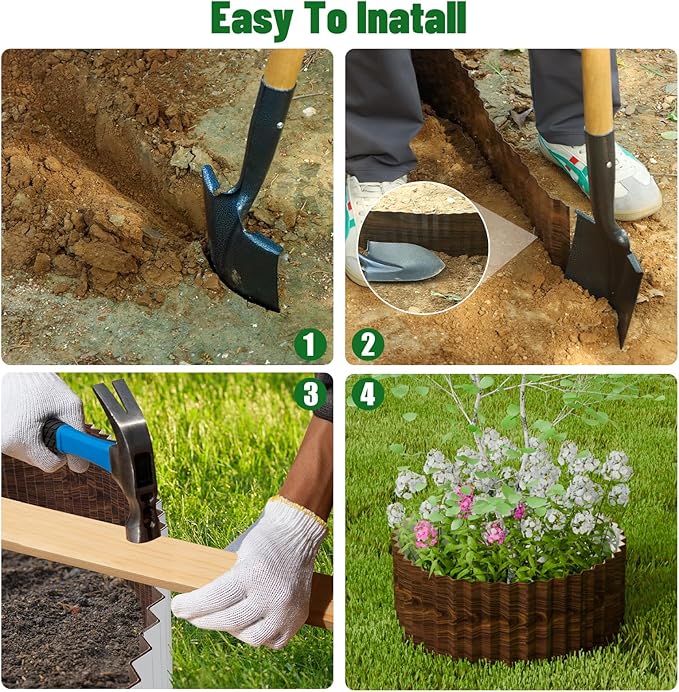 Easy To Inatall

1

2

3

4