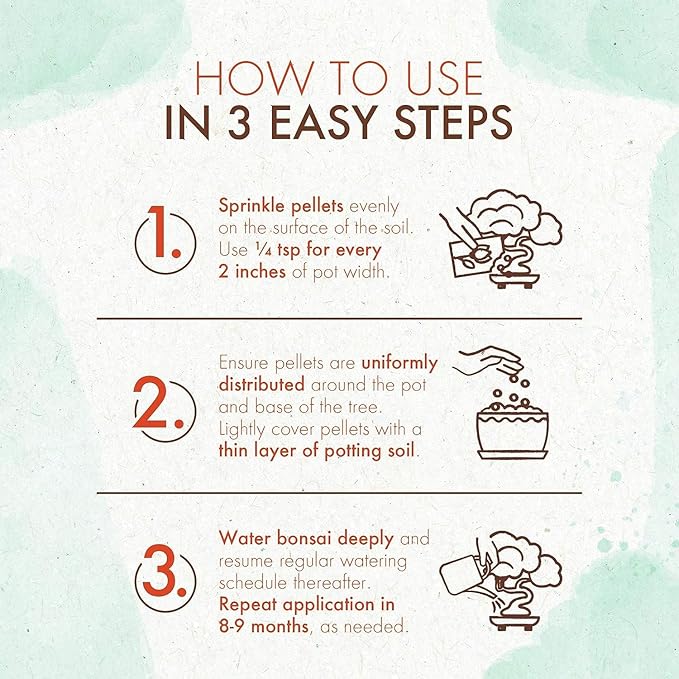 HOW TO USE
IN 3 EASY STEPS

1. Sprinkle pellets evenly on the surface of the soil. Use ¼ tsp for every 2 inches of pot width.

2. Ensure pellets are uniformly distributed around the pot and base of the tree. Lightly cover pellets with a thin layer of potting soil.

3. Water bonsai deeply and resume regular watering schedule thereafter. Repeat application in 8-9 months, as needed.