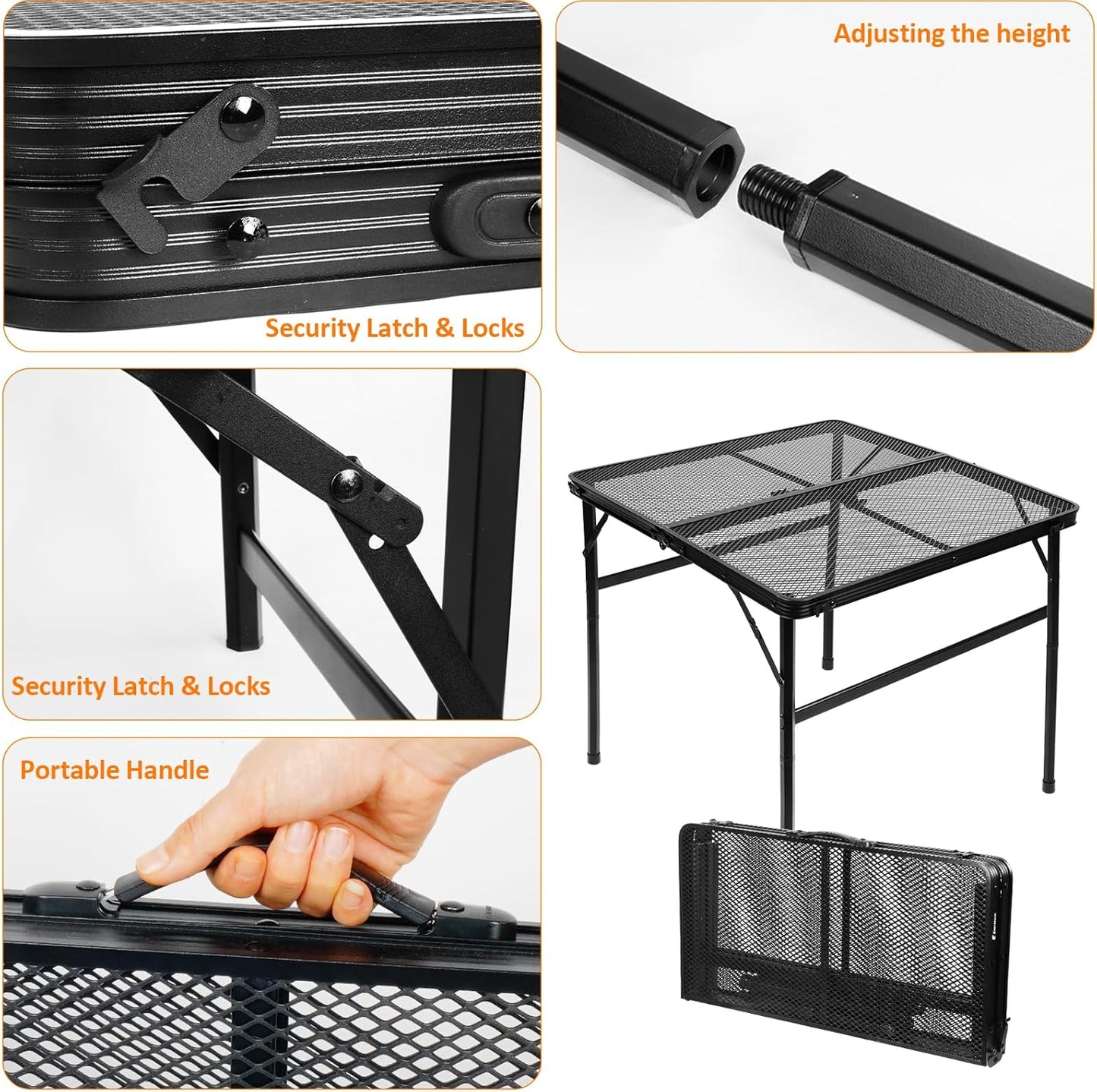 Security Latch & Locks

Adjusting the height

Security Latch & Locks

Portable Handle