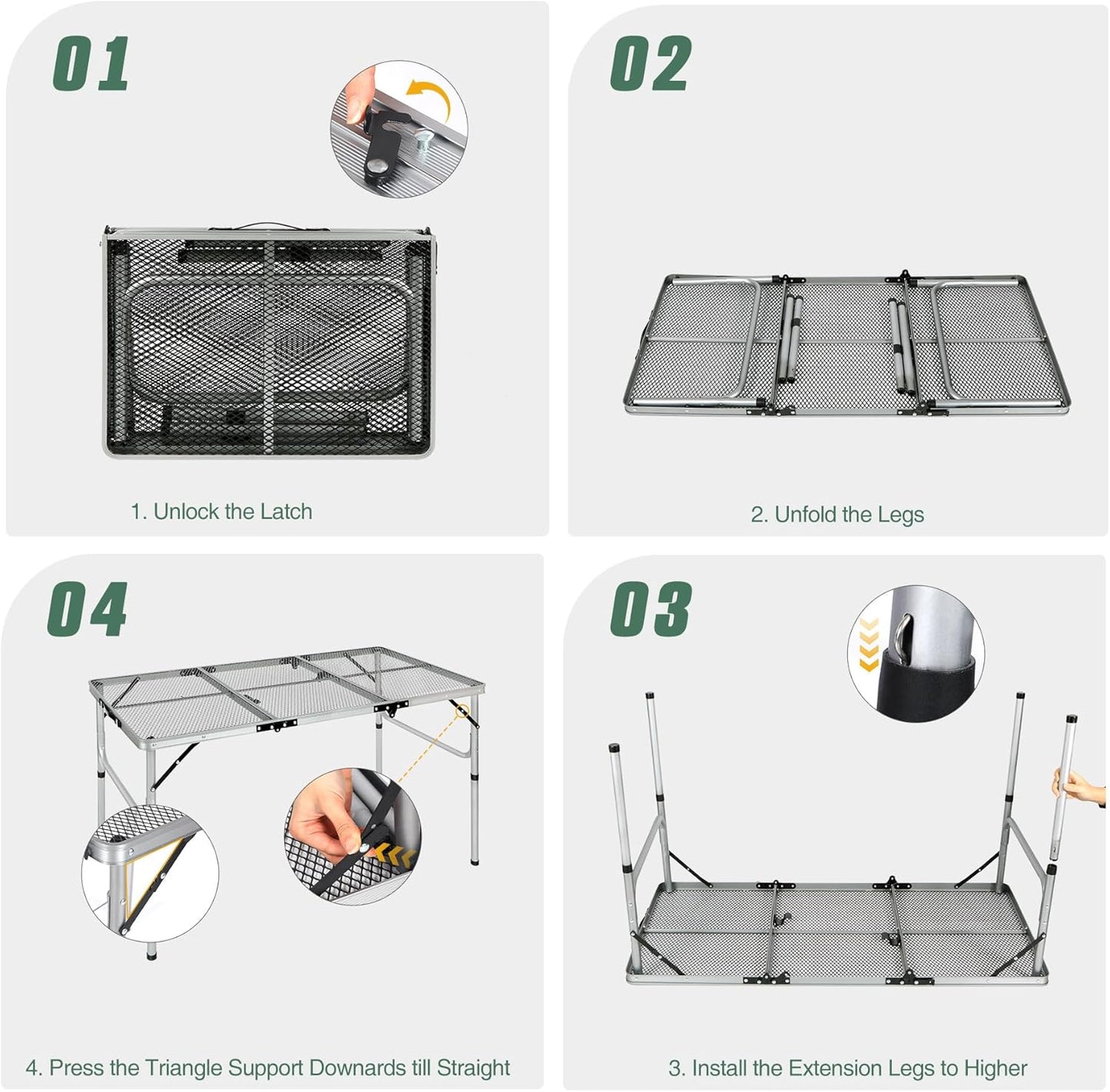 01

1. Unlock the Latch

02

2. Unfold the Legs

04

4. Press the Triangle Support Downards till Straight

03

3. Install the Extension Legs to Higher