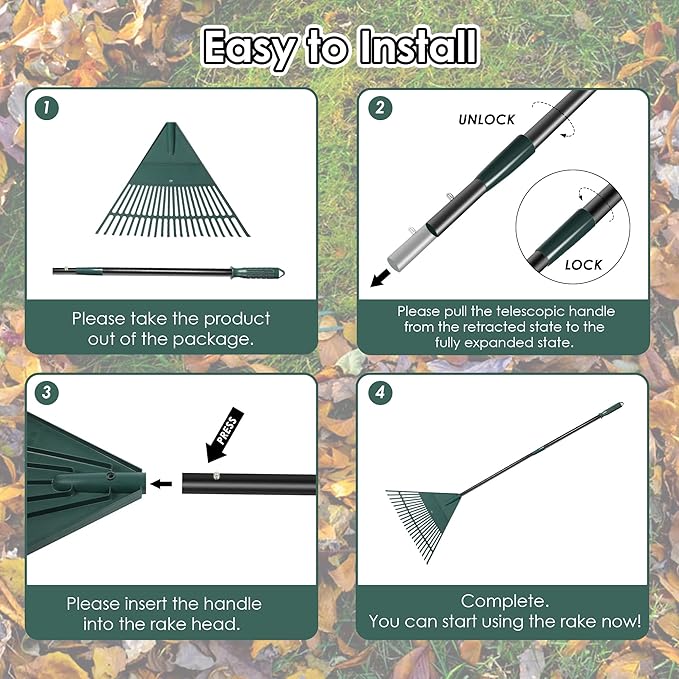 Easy to Install

1

Please take the product out of the package.

2

UNLOCK

LOCK

Please pull the telescopic handle from the retracted state to the fully expanded state.

3

PRESS

Please insert the handle into the rake head.

4

Complete.
You can start using the rake now!