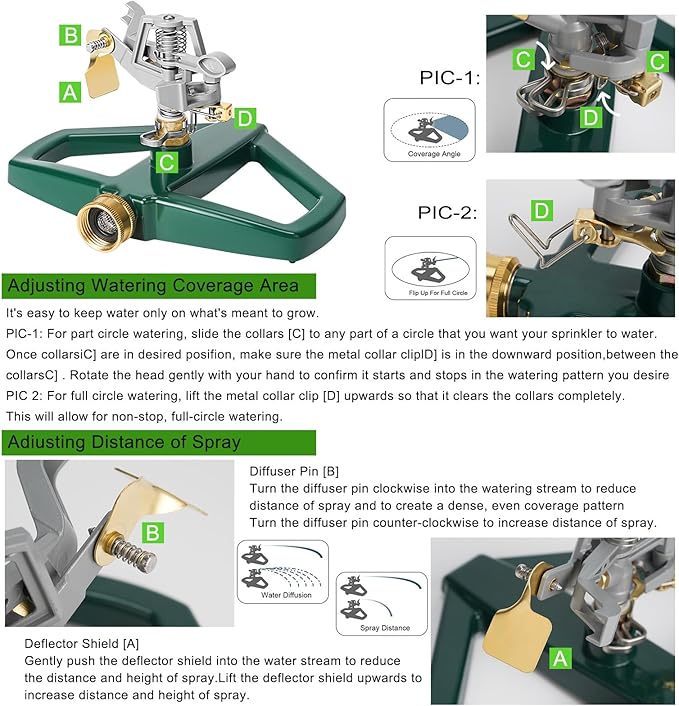 B
A
D
C

PIC-1:
C
C
D
Coverage Angle

PIC-2:
D
Flip Up For Full Circle

Adjusting Watering Coverage Area

It's easy to keep water only on what's meant to grow.

PIC-1: For part circle watering, slide the collars [C] to any part of a circle that you want your sprinkler to water. Once collarsiC] are in desired posifion, make sure the metal collar clipID] is in the downward position,between the collarsC] . Rotate the head gently with your hand to confirm it starts and stops in the watering pattern you desire

PIC 2: For full circle watering, lift the metal collar clip [D] upwards so that it clears the collars completely. This will allow for non-stop, full-circle watering.

Adiusting Distance of Spray

B

Diffuser Pin [B]
Turn the diffuser pin clockwise into the watering stream to reduce distance of spray and to create a dense, even coverage pattern
Turn the diffuser pin counter-clockwise to increase distance of spray.

Water Diffusion

Spray Distance

A

Deflector Shield [A]
Gently push the deflector shield into the water stream to reduce the distance and height of spray.Lift the deflector shield upwards to increase distance and height of spray.