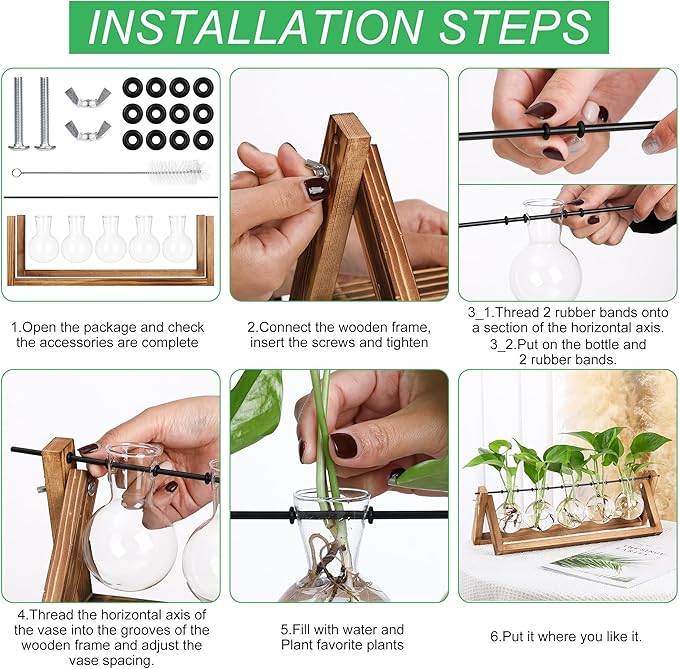 INSTALLATION STEPS

1.Open the package and check the accessories are complete

2.Connect the wooden frame, insert the screws and tighten

3_1.Thread 2 rubber bands onto a section of the horizontal axis.
3_2.Put on the bottle and 2 rubber bands.

4.Thread the horizontal axis of the vase into the grooves of the wooden frame and adjust the vase spacing.

5.Fill with water and Plant favorite plants

6.Put it where you like it.