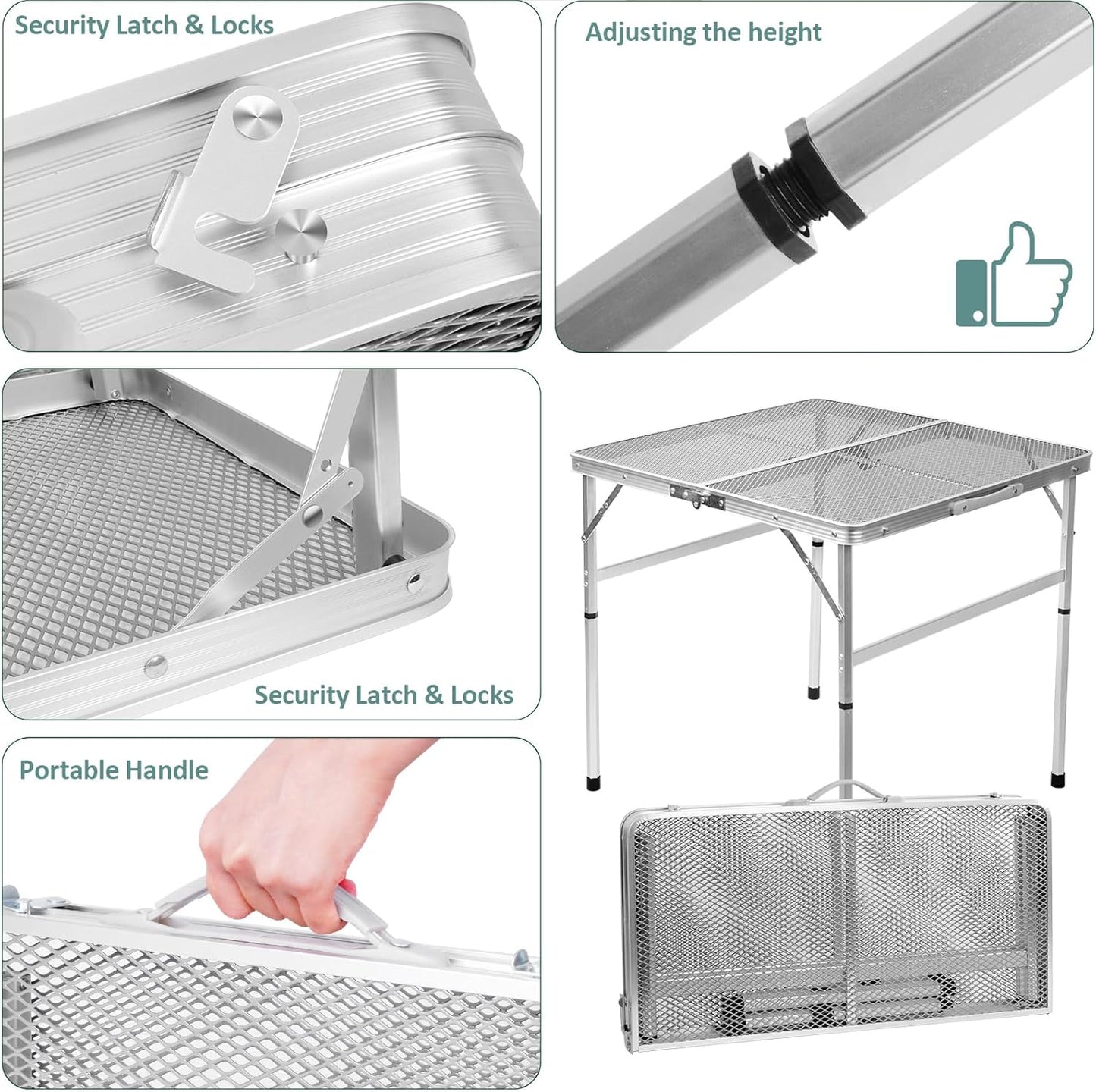 Security Latch & Locks

Adjusting the height

Security Latch & Locks

Portable Handle