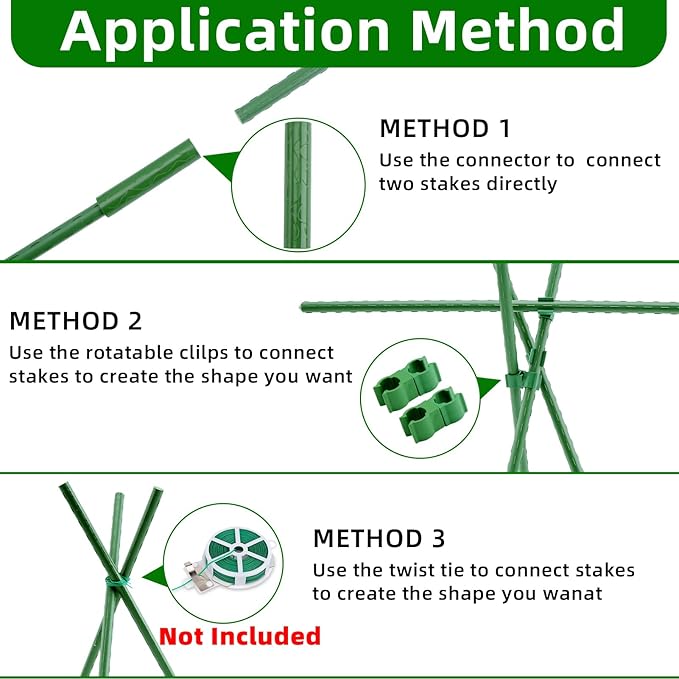 Application Method

METHOD 1
Use the connector to connect two stakes directly

METHOD 2
Use the rotatable clilps to connect stakes to create the shape you want

METHOD 3
Use the twist tie to connect stakes to create the shape you wanat

Not Included