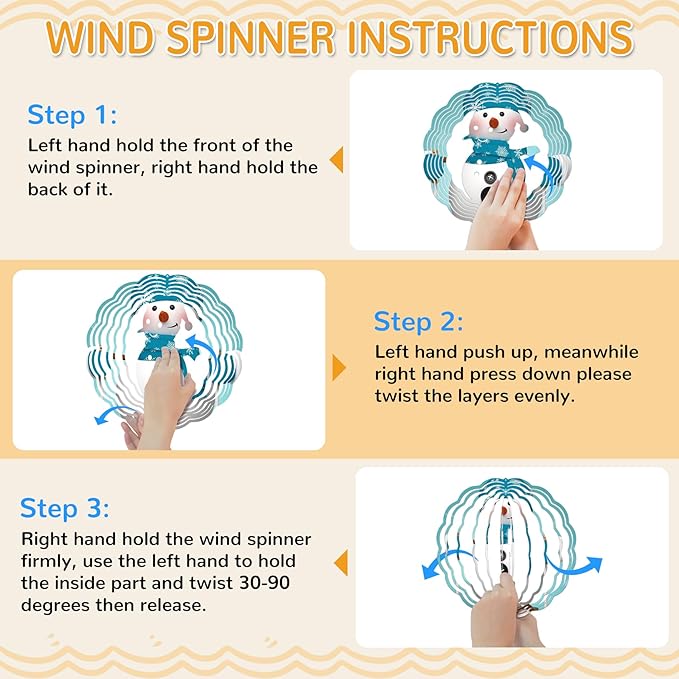 WIND SPINNER INSTRUCTIONS

Step 1:
Left hand hold the front of the wind spinner, right hand hold the back of it.

Step 2:
Left hand push up, meanwhile right hand press down please twist the layers evenly.

Step 3:
Right hand hold the wind spinner firmly, use the left hand to hold the inside part and twist 30-90 degrees then release.