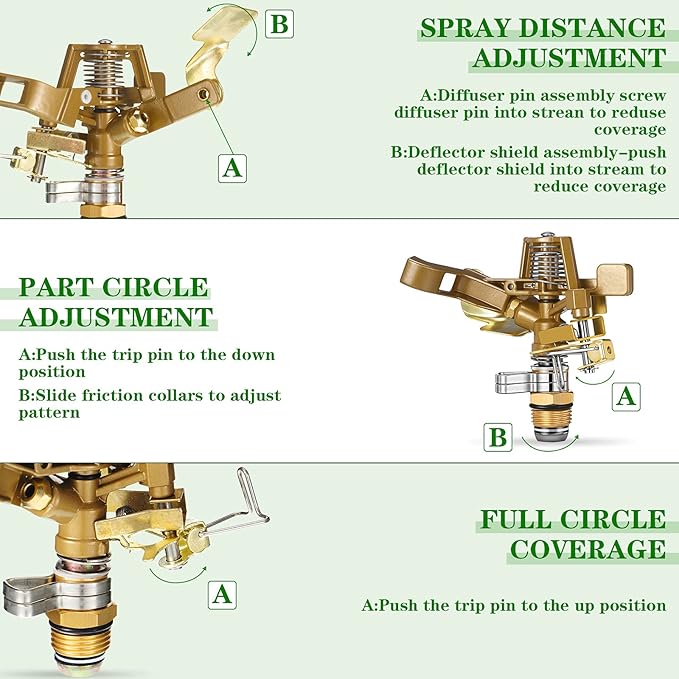 B

A

SPRAY DISTANCE ADJUSTMENT

A:Diffuser pin assembly screw diffuser pin into strean to reduse coverage

B:Deflector shield assembly-push deflector shield into stream to reduce coverage

PART CIRCLE ADJUSTMENT

A:Push the trip pin to the down position

B:Slide friction collars to adjust pattern

A

B

A

FULL CIRCLE COVERAGE

A:Push the trip pin to the up position