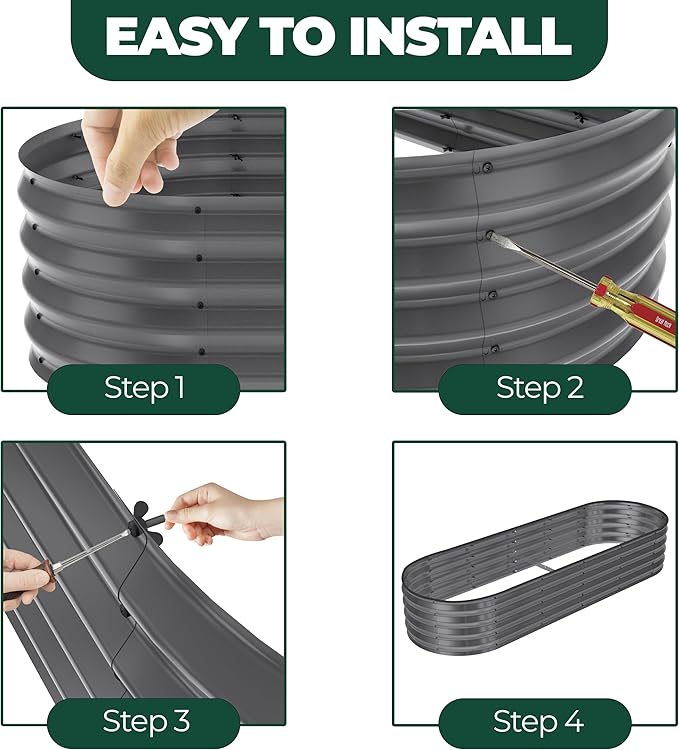 EASY TO INSTALL

Step 1

Step 2

Step 3

Step 4