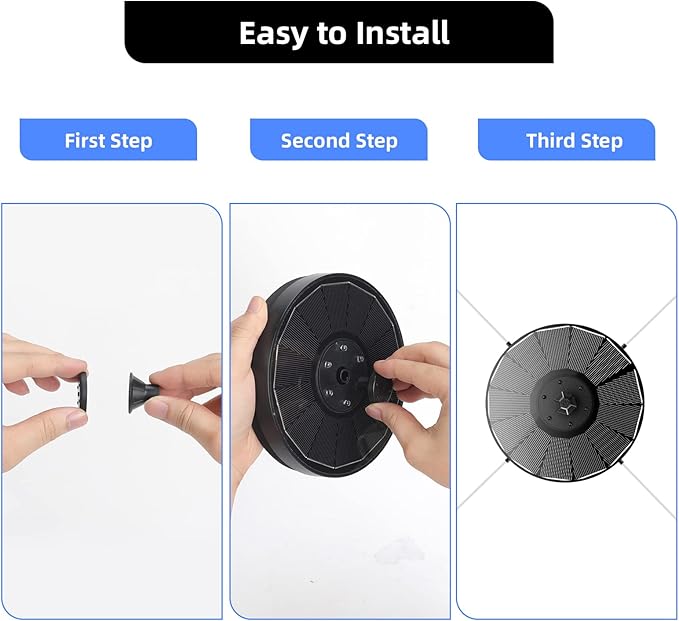 Easy to Install

First Step

Second Step

Third Step