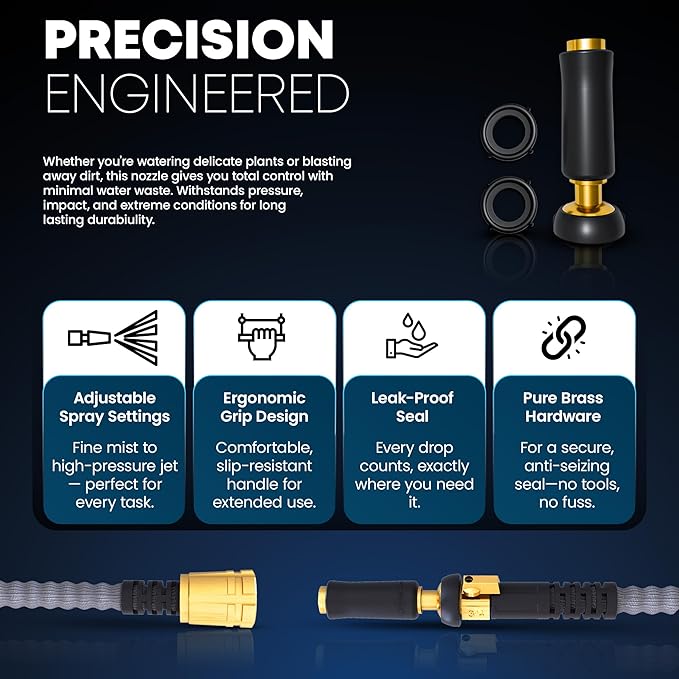 PRECISION ENGINEERED

Whether you're watering delicate plants or blasting away dirt, this nozzle gives you total control with minimal water waste. Withstands pressure, impact, and extreme conditions for long lasting durabiulity.

Adjustable Spray Settings

Fine mist to high-pressure jet — perfect for every task.

Ergonomic Grip Design

Comfortable, slip-resistant handle for extended use.

Leak-Proof Seal

Every drop counts, exactly where you need it.

Pure Brass Hardware

For a secure, anti-seizing seal—no tools, no fuss.