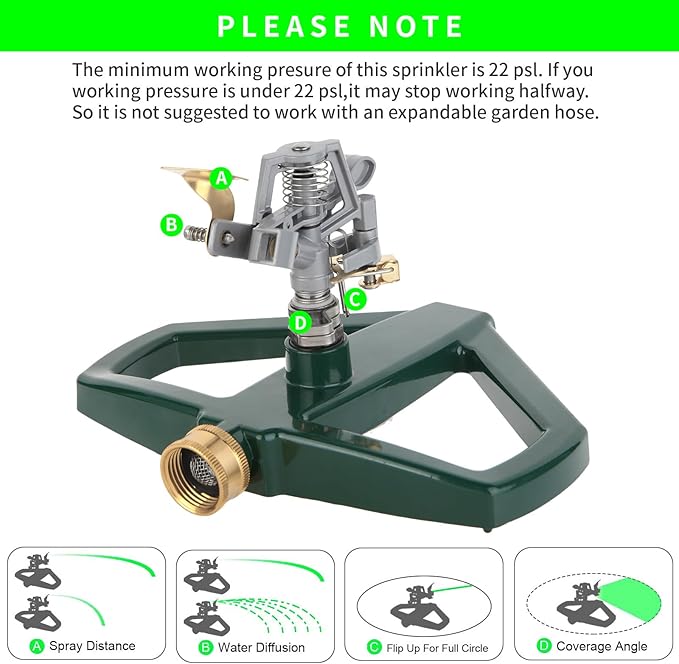 PLEASE NOTE

The minimum working presure of this sprinkler is 22 psl. If you working pressure is under 22 psl,it may stop working halfway. So it is not suggested to work with an expandable garden hose.

A

B

C

D

A Spray Distance

B Water Diffusion

C Flip Up For Full Circle

D Coverage Angle