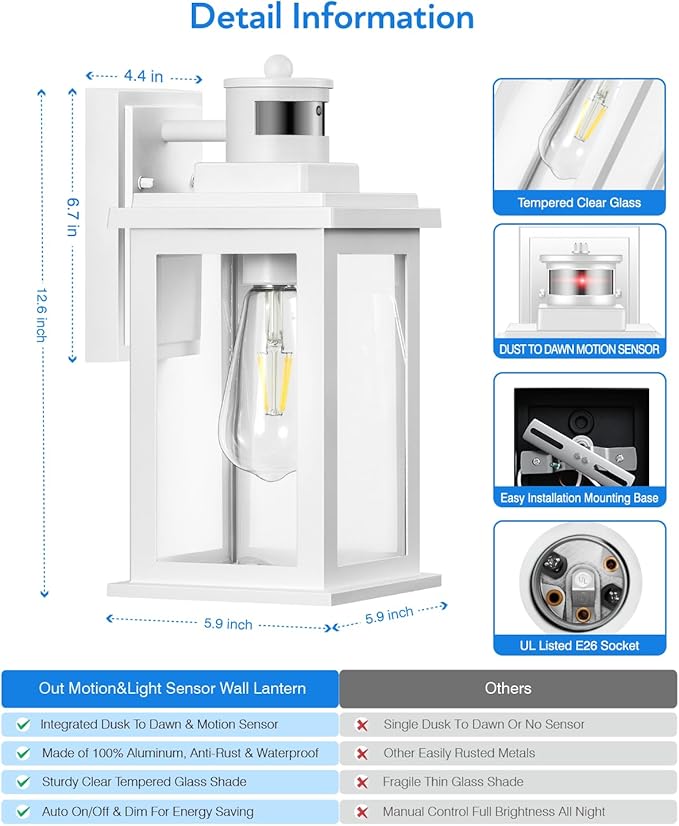 Detail Information

4.4 in

6.7 in

12.6 inch

5.9 inch

5.9 inch

Tempered Clear Glass

DUST TO DAWN MOTION SENSOR

Easy Installation Mounting Base

UL Listed E26 Socket

| Out Motion&Light Sensor Wall Lantern | Others |
|---|---|
| Integrated Dusk To Dawn & Motion Sensor | Single Dusk To Dawn Or No Sensor |
| Made of 100% Aluminum, Anti-Rust & Waterproof | Other Easily Rusted Metals |
| Sturdy Clear Tempered Glass Shade | Fragile Thin Glass Shade |
| Auto On/Off & Dim For Energy Saving | Manual Control Full Brightness All Night |