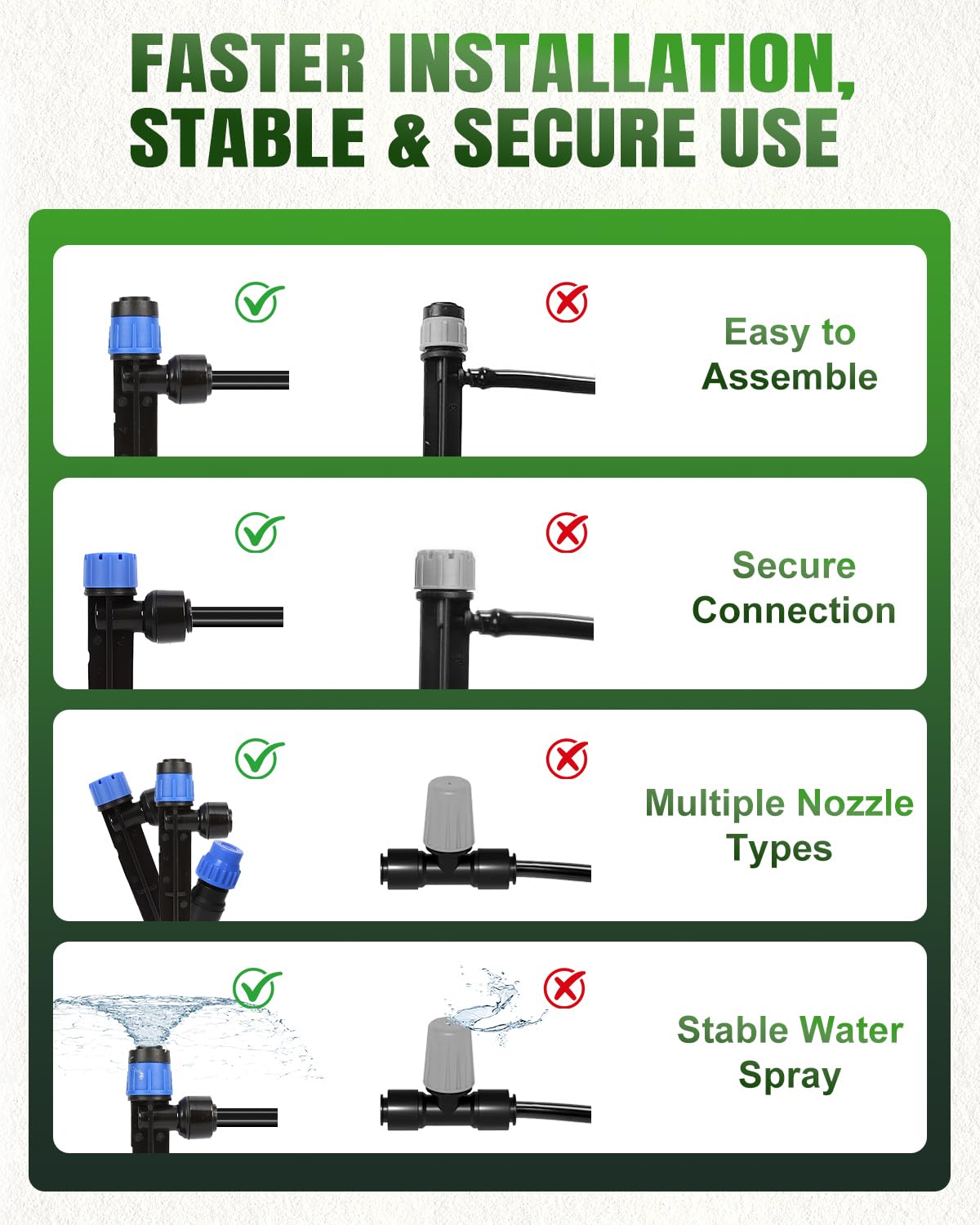 FASTER INSTALLATION, STABLE & SECURE USE

Easy to Assemble

Secure Connection

Multiple Nozzle Types

Stable Water Spray