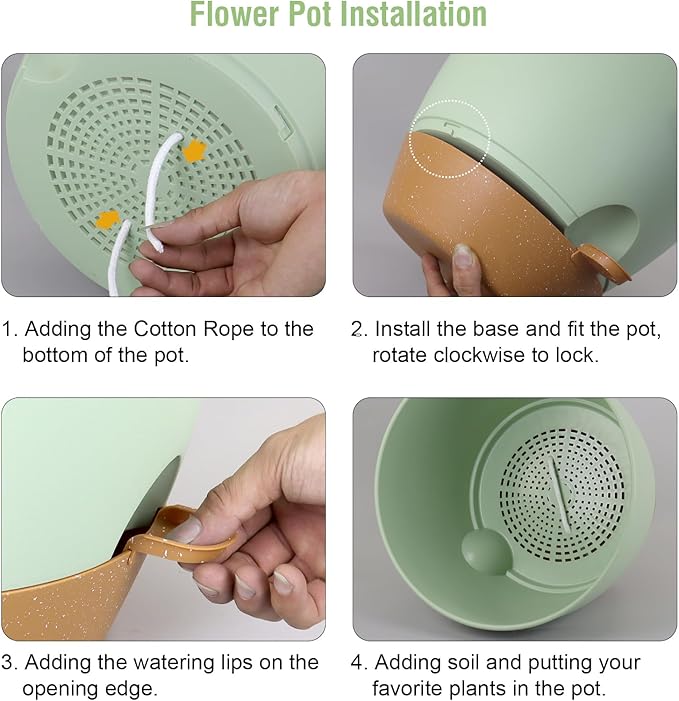 Flower Pot Installation

1. Adding the Cotton Rope to the bottom of the pot.

2. Install the base and fit the pot, rotate clockwise to lock.

3. Adding the watering lips on the opening edge.

4. Adding soil and putting your favorite plants in the pot.