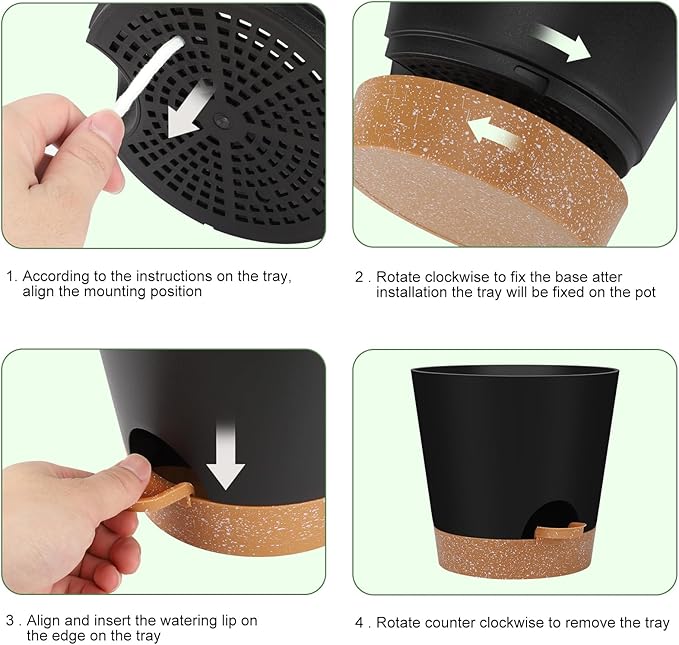 1. According to the instructions on the tray, align the mounting position

2 . Rotate clockwise to fix the base atter installation the tray will be fixed on the pot

3 . Align and insert the watering lip on the edge on the tray

4 . Rotate counter clockwise to remove the tray