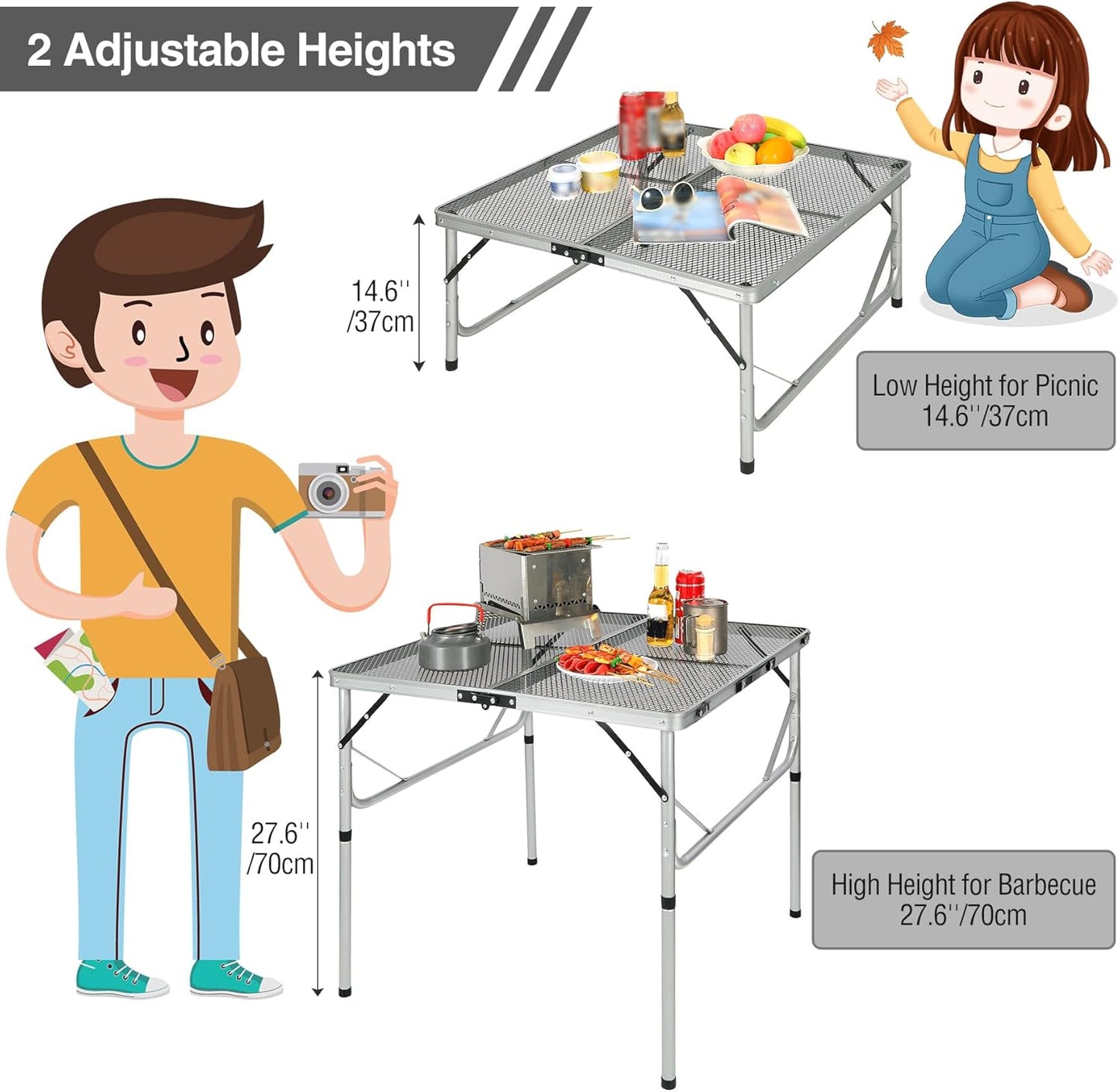 2 Adjustable Heights

14.6''
/37cm

Low Height for Picnic
14.6''/37cm

27.6''
/70cm

High Height for Barbecue
27.6''/70cm