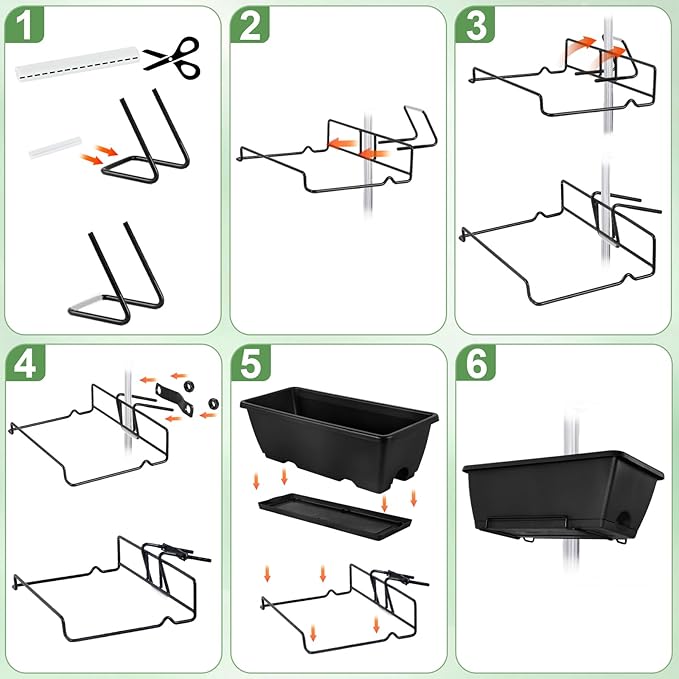 1

2

3

4

5

6