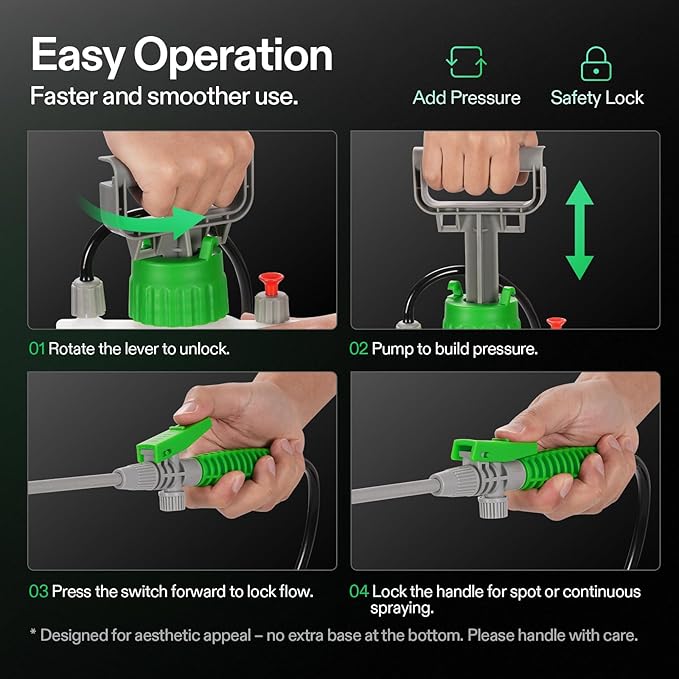 Easy Operation
Faster and smoother use.

Add Pressure

Safety Lock

01 Rotate the lever to unlock.

02 Pump to build pressure.

03 Press the switch forward to lock flow.

04 Lock the handle for spot or continuous spraying.

* Designed for aesthetic appeal – no extra base at the bottom. Please handle with care.