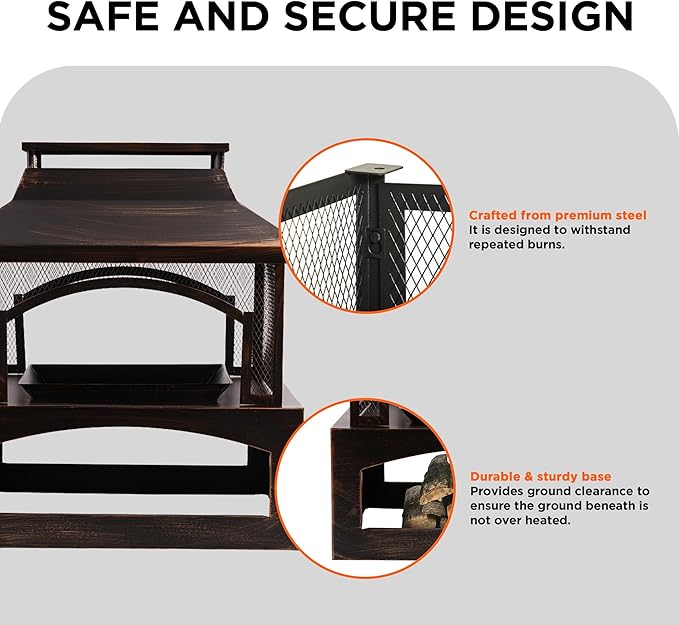 SAFE AND SECURE DESIGN

Crafted from premium steel
It is designed to withstand repeated burns.

Durable & sturdy base
Provides ground clearance to ensure the ground beneath is not over heated.