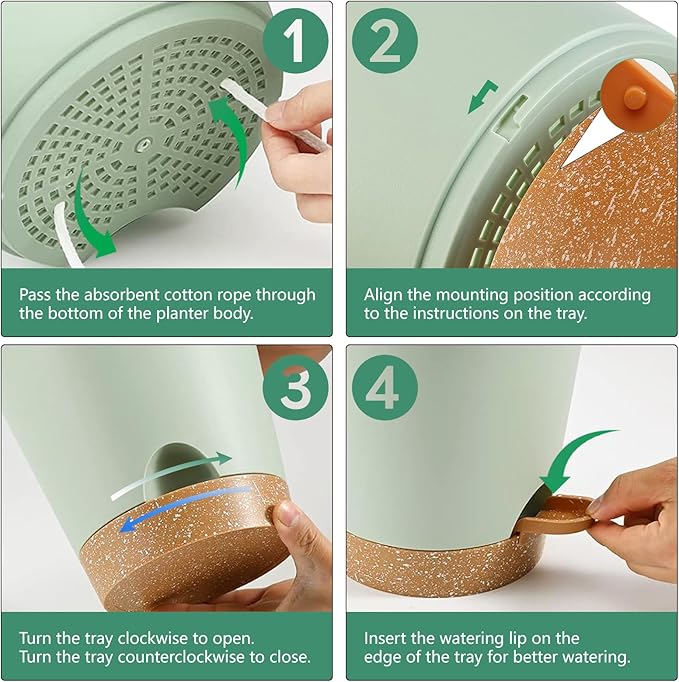 1

Pass the absorbent cotton rope through the bottom of the planter body.

2

Align the mounting position according to the instructions on the tray.

3

Turn the tray clockwise to open.
Turn the tray counterclockwise to close.

4

Insert the watering lip on the edge of the tray for better watering.