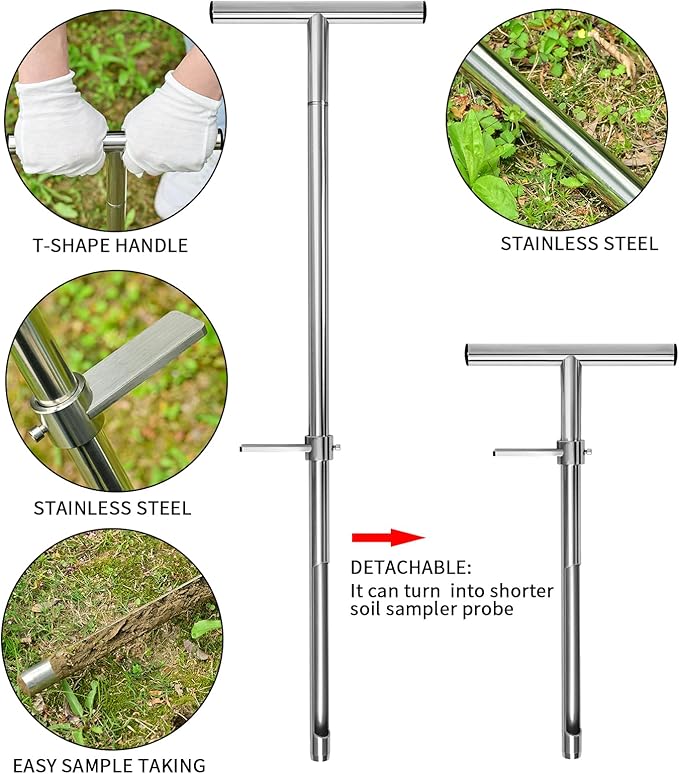 T-SHAPE HANDLE

STAINLESS STEEL

STAINLESS STEEL

EASY SAMPLE TAKING

DETACHABLE:
It can turn into shorter soil sampler probe