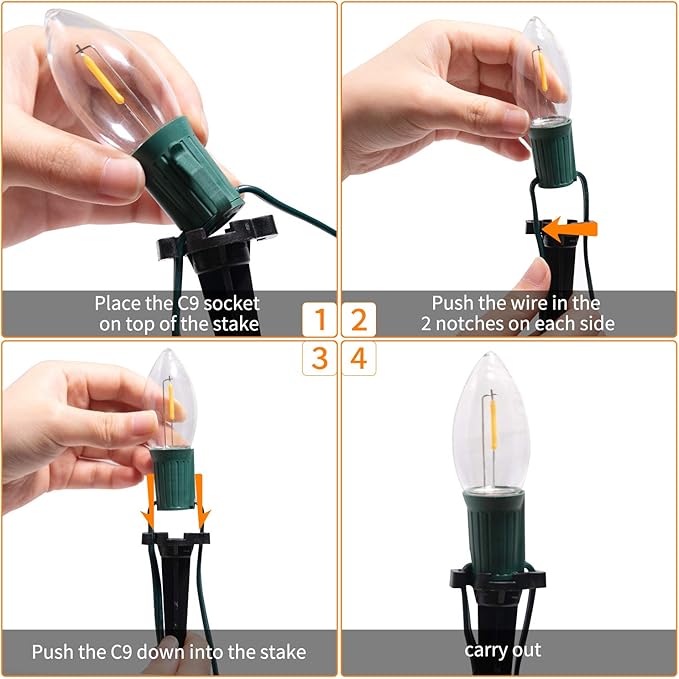 Place the C9 socket on top of the stake

1

2

Push the wire in the 2 notches on each side

3

4

Push the C9 down into the stake

carry out