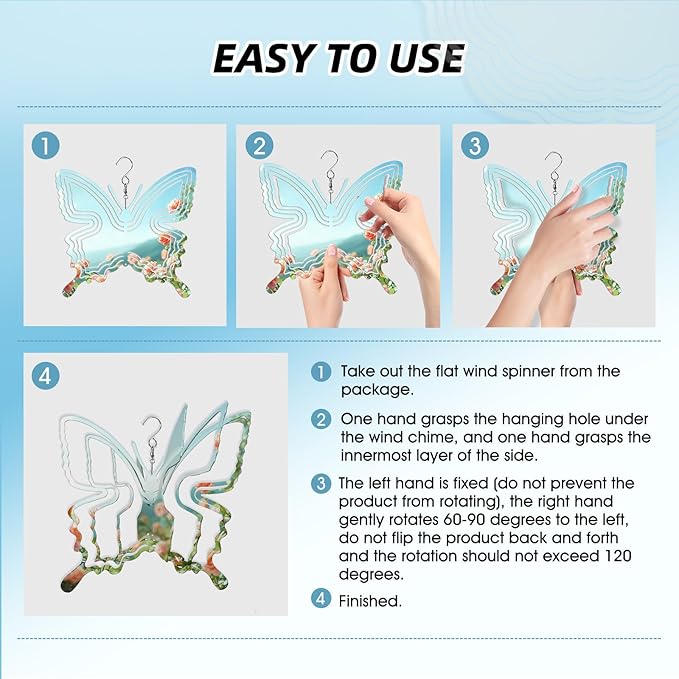 EASY TO USE

1

2

3

4

1 Take out the flat wind spinner from the package.

2 One hand grasps the hanging hole under the wind chime, and one hand grasps the innermost layer of the side.

3 The left hand is fixed (do not prevent the product from rotating), the right hand gently rotates 60-90 degrees to the left, do not flip the product back and forth and the rotation should not exceed 120 degrees.

4 Finished.