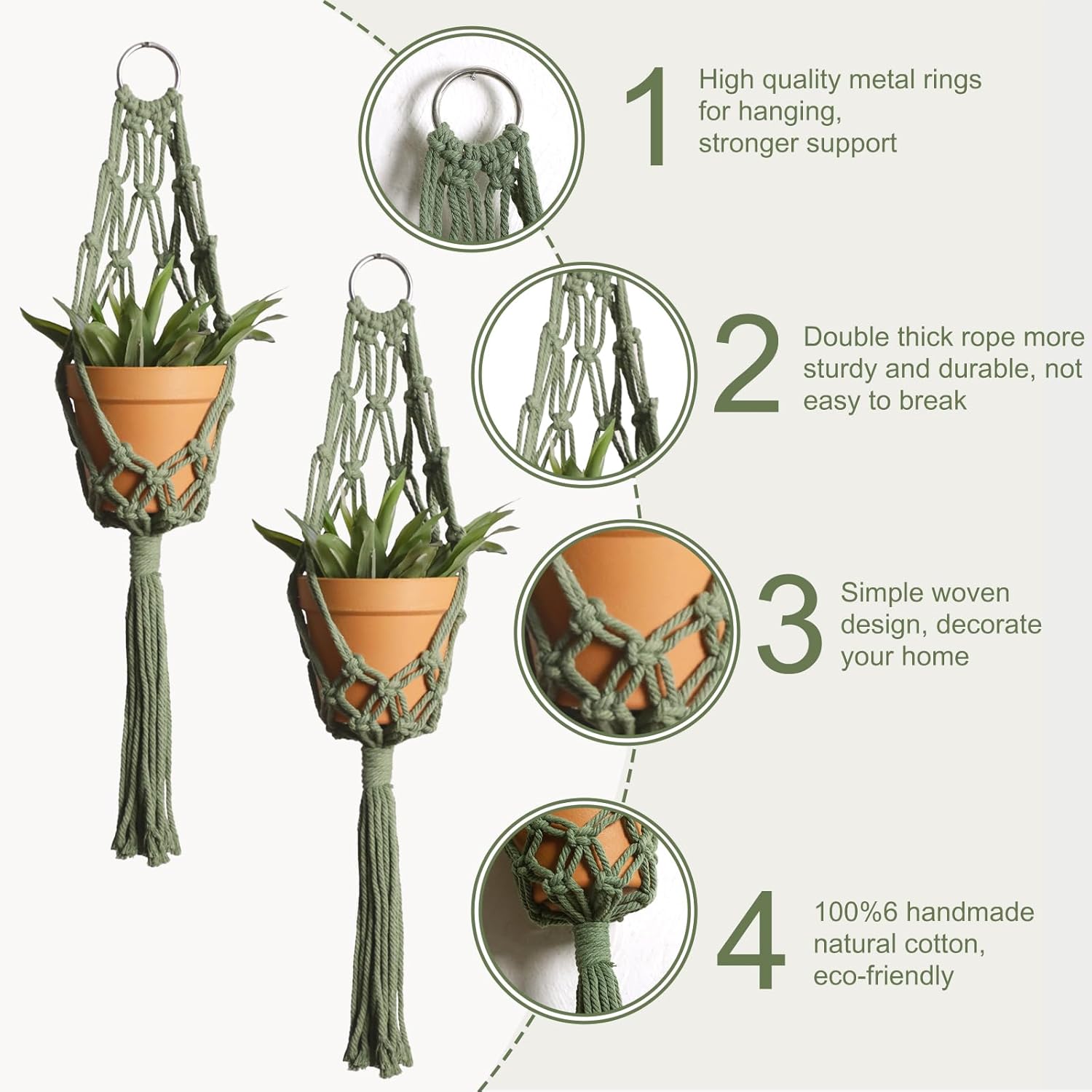 1 High quality metal rings for hanging, stronger support

2 Double thick rope more sturdy and durable, not easy to break

3 Simple woven design, decorate your home

4 100%6 handmade natural cotton, eco-friendly