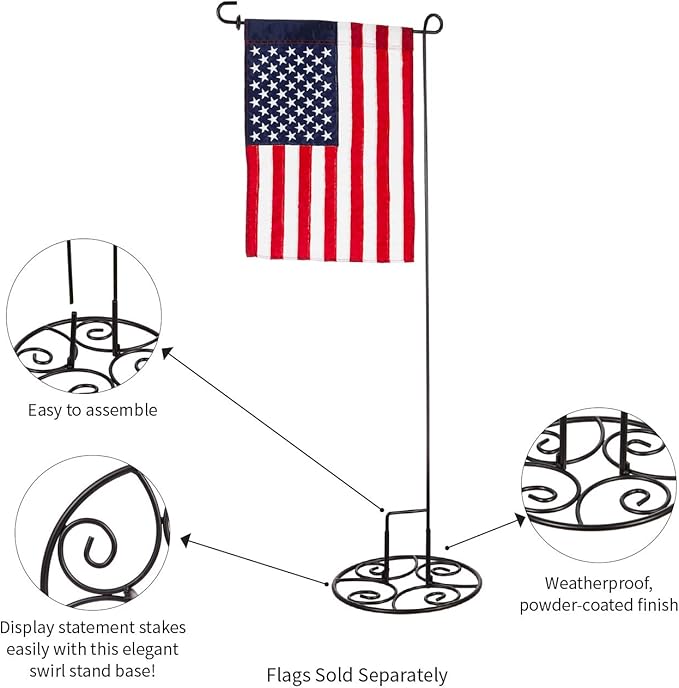 Easy to assemble

Display statement stakes easily with this elegant swirl stand base!

Flags Sold Separately

Weatherproof, powder-coated finish