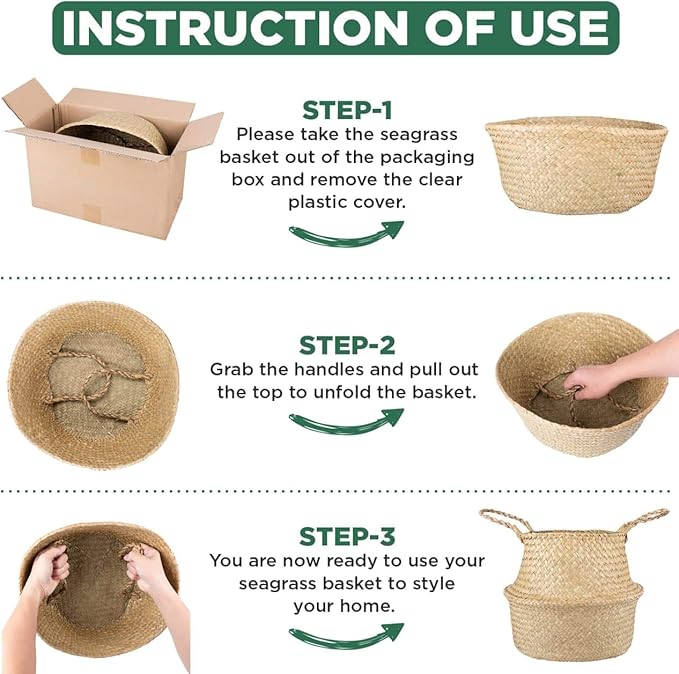 INSTRUCTION OF USE

STEP-1
Please take the seagrass basket out of the packaging box and remove the clear plastic cover.

STEP-2
Grab the handles and pull out the top to unfold the basket.

STEP-3
You are now ready to use your seagrass basket to style your home.