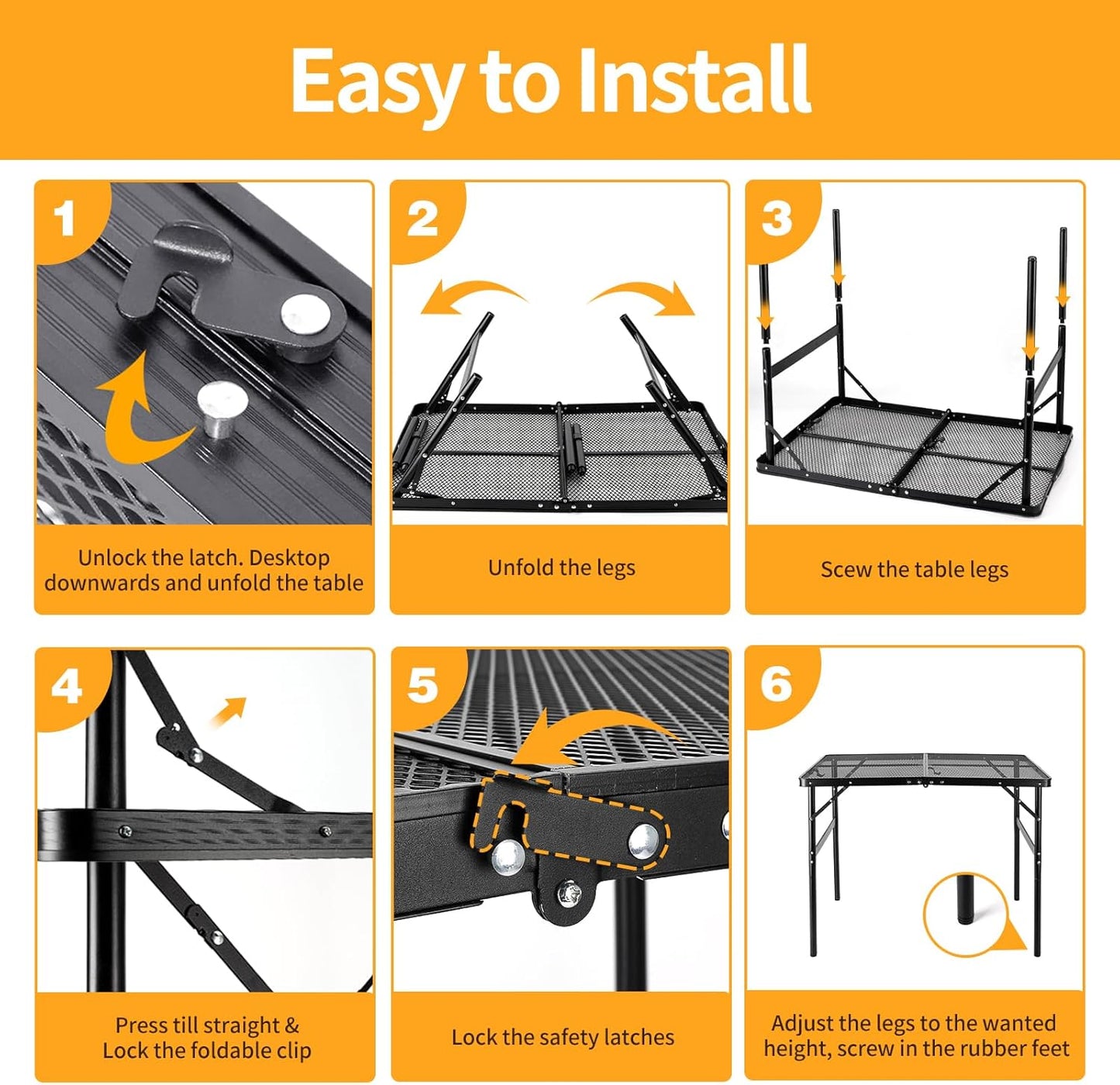 Easy to Install

1

Unlock the latch. Desktop downwards and unfold the table

2

Unfold the legs

3

Scew the table legs

4

Press till straight & Lock the foldable clip

5

Lock the safety latches

6

Adjust the legs to the wanted height, screw in the rubber feet