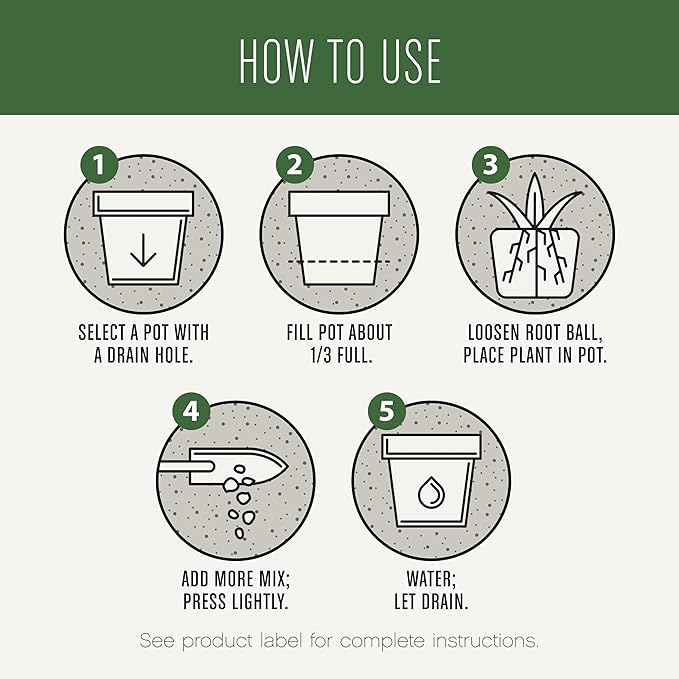 HOW TO USE

1

SELECT A POT WITH A DRAIN HOLE.

2

FILL POT ABOUT 1/3 FULL.

3

LOOSEN ROOT BALL, PLACE PLANT IN POT.

4

ADD MORE MIX; PRESS LIGHTLY.

5

WATER; LET DRAIN.

See product label for complete instructions.