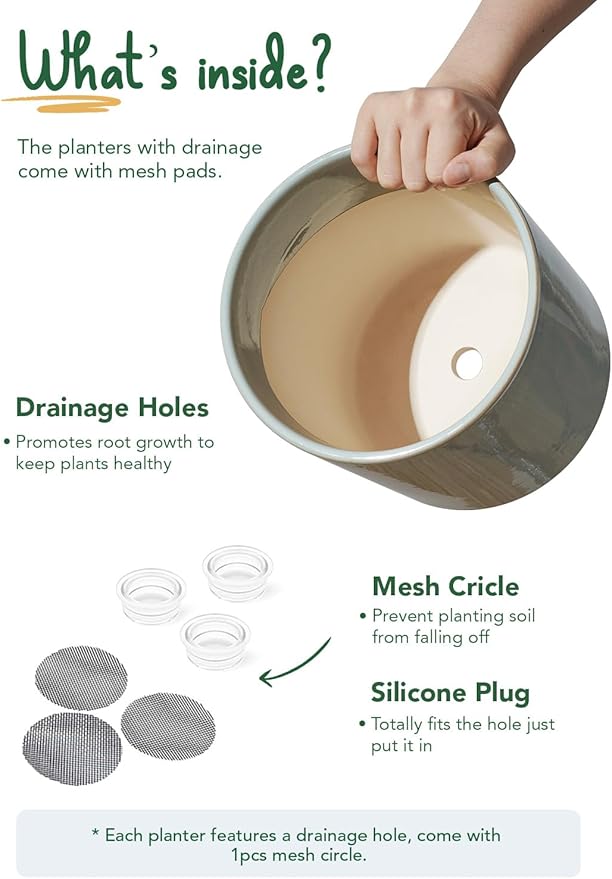 What's inside?

The planters with drainage come with mesh pads.

Drainage Holes

• Promotes root growth to keep plants healthy

Mesh Cricle

• Prevent planting soil from falling off

Silicone Plug

• Totally fits the hole just put it in

* Each planter features a drainage hole, come with 1pcs mesh circle.