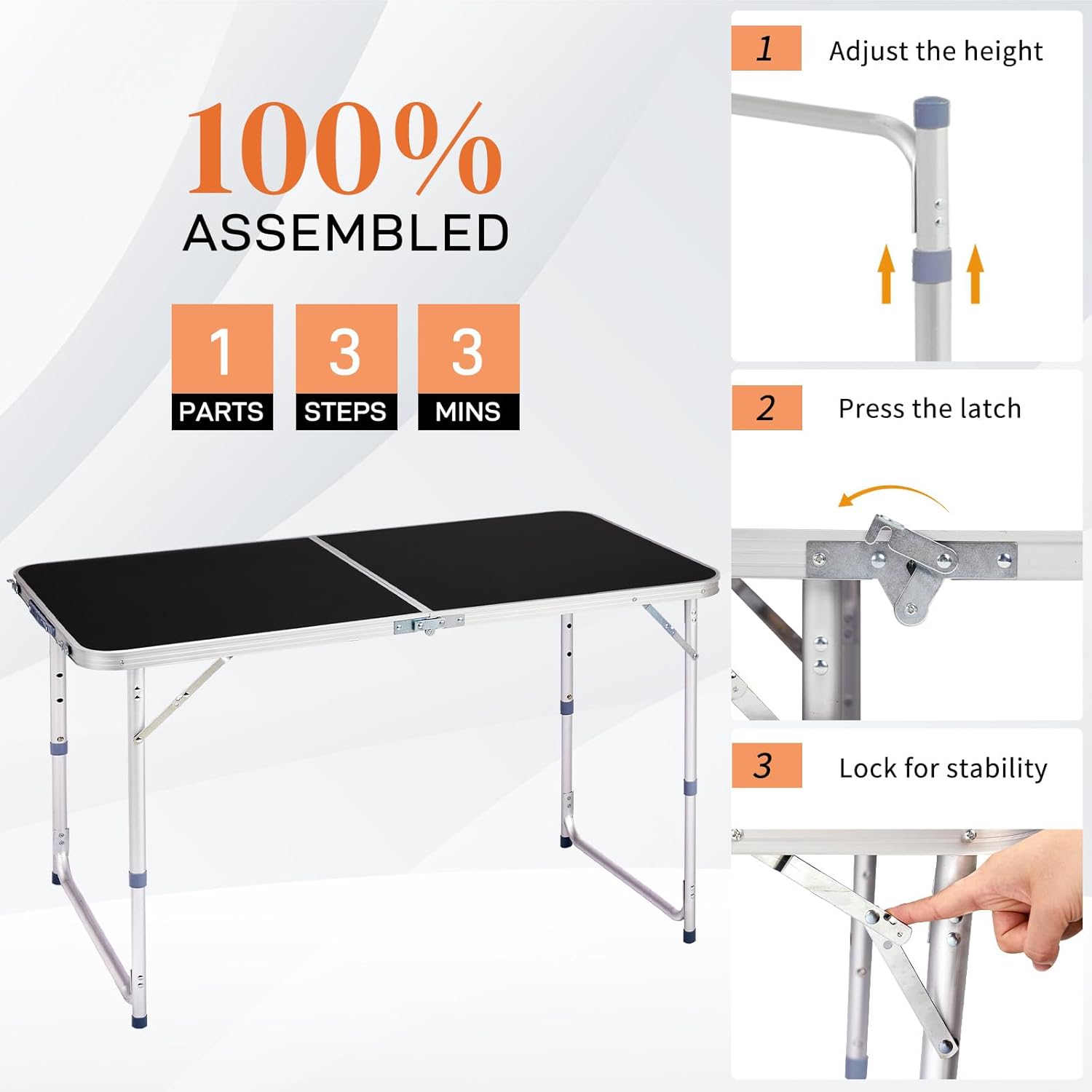 100%
ASSEMBLED

1
PARTS

3
STEPS

3
MINS

1 Adjust the height

2 Press the latch

3 Lock for stability