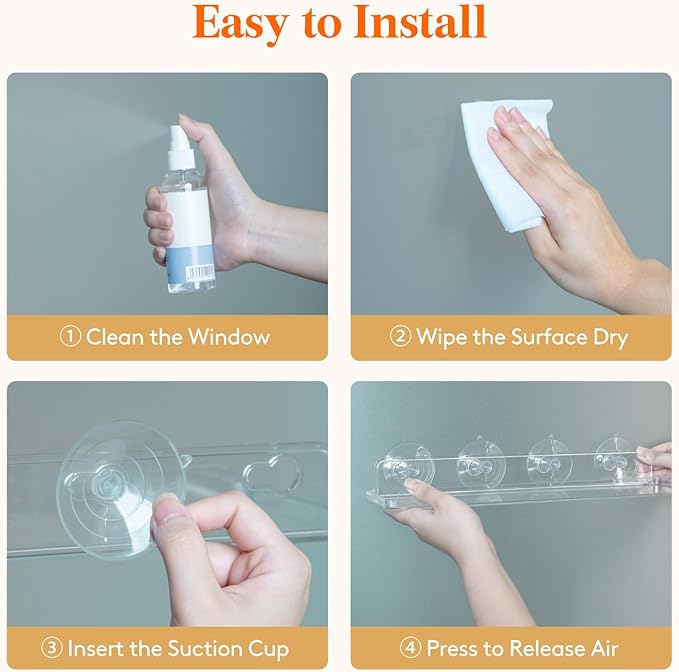 Easy to Install

① Clean the Window

② Wipe the Surface Dry

③ Insert the Suction Cup

④ Press to Release Air