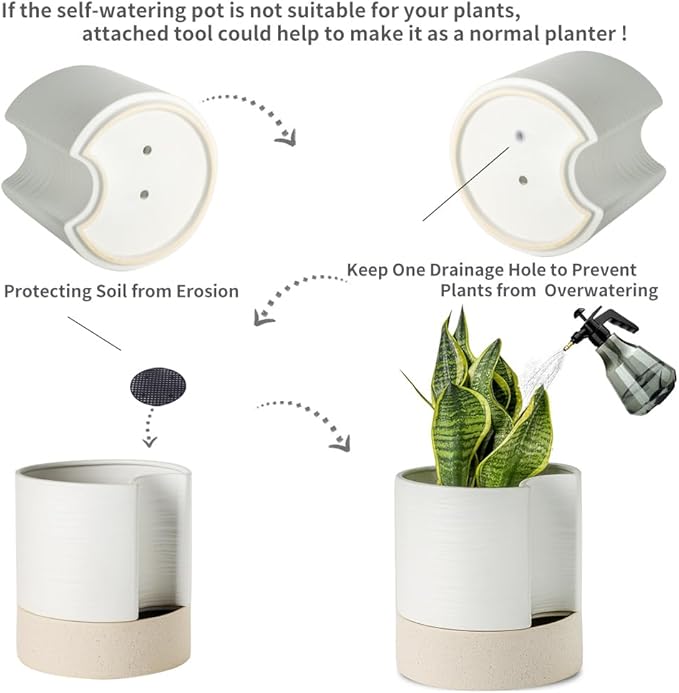 If the self-watering pot is not suitable for your plants, attached tool could help to make it as a normal planter !

Keep One Drainage Hole to Prevent Plants from Overwatering

Protecting Soil from Erosion