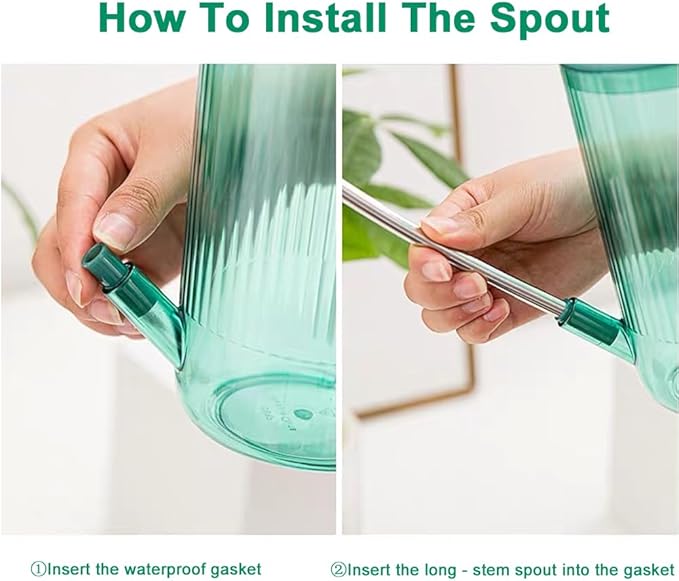 How To Install The Spout

①Insert the waterproof gasket

②Insert the long - stem spout into the gasket