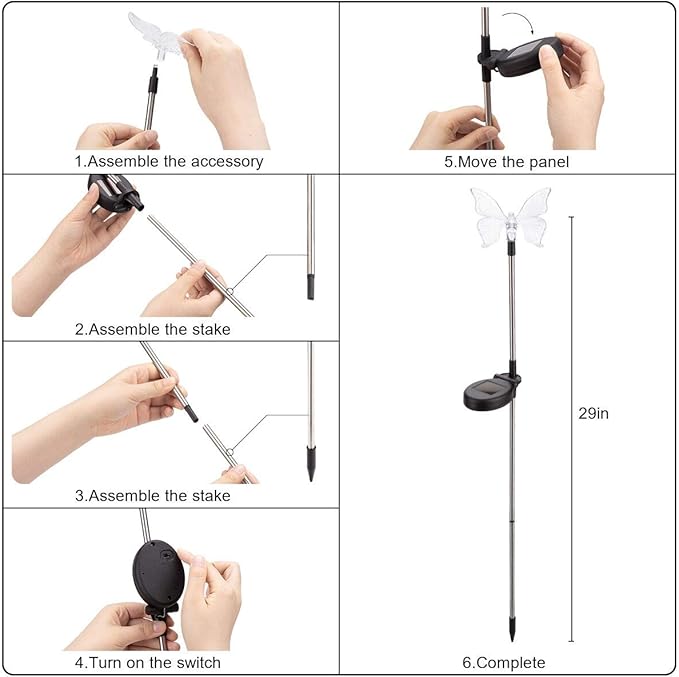 1.Assemble the accessory

2.Assemble the stake

3.Assemble the stake

4.Turn on the switch

5.Move the panel

29in

6.Complete