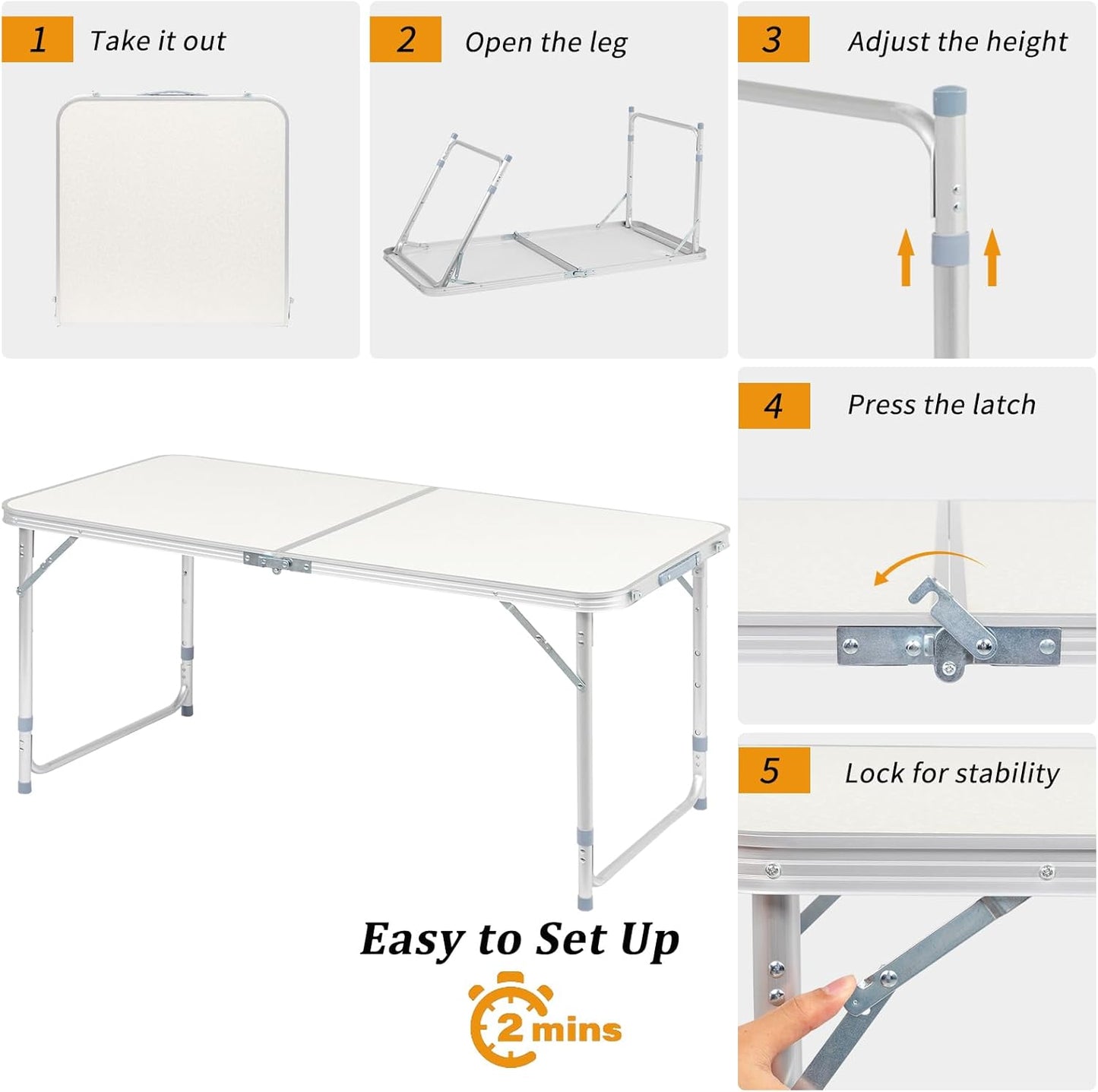 1 Take it out

2 Open the leg

3 Adjust the height

4 Press the latch

5 Lock for stability

Easy to Set Up

2 mins