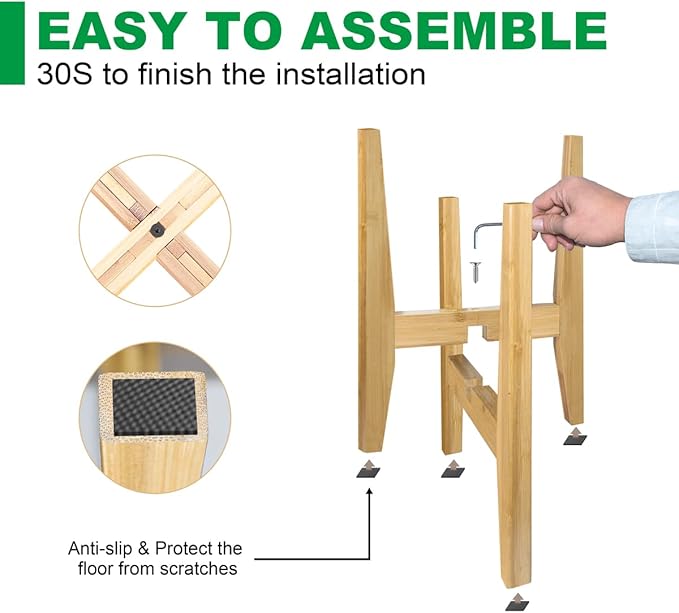 EASY TO ASSEMBLE
30S to finish the installation

Anti-slip & Protect the floor from scratches