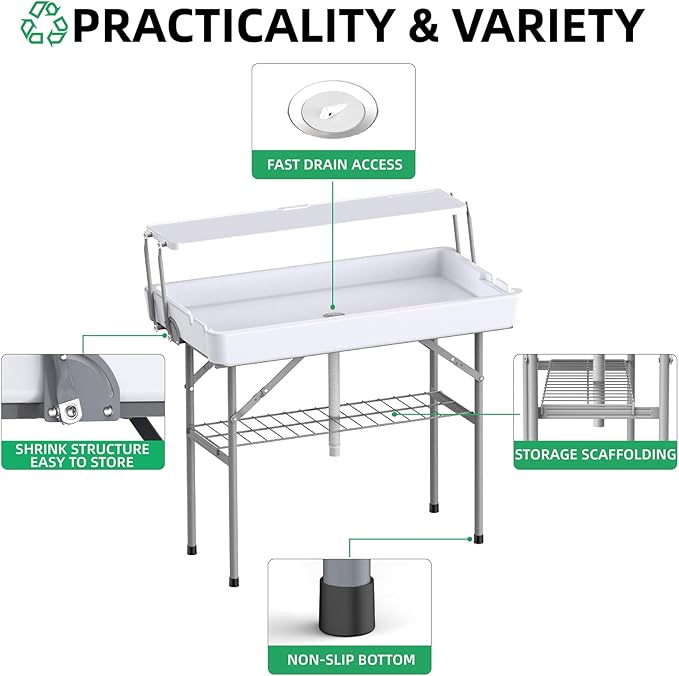 PRACTICALITY & VARIETY

FAST DRAIN ACCESS

SHRINK STRUCTURE EASY TO STORE

STORAGE SCAFFOLDING

NON-SLIP BOTTOM