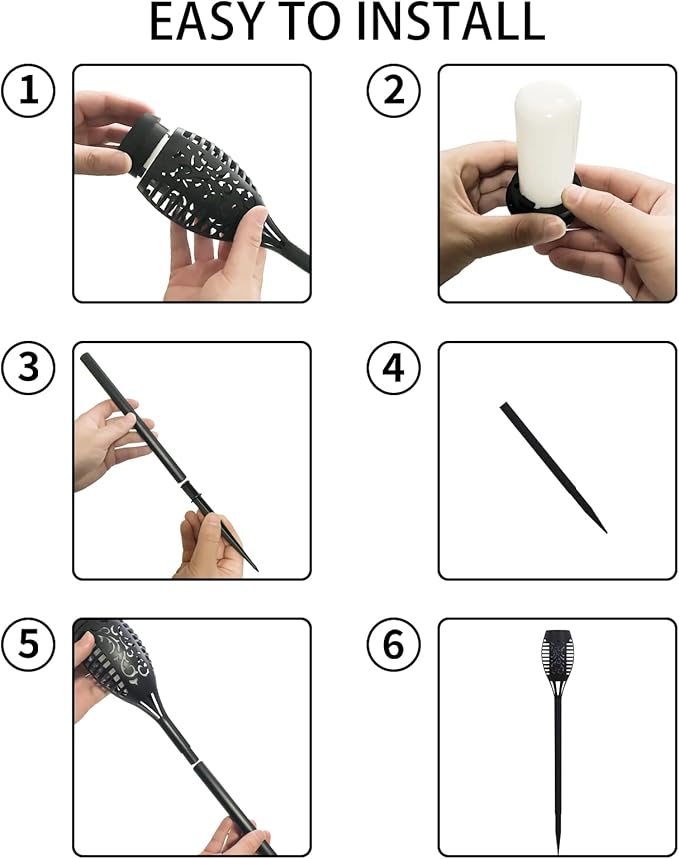 EASY TO INSTALL

1

2

3

4

5

6