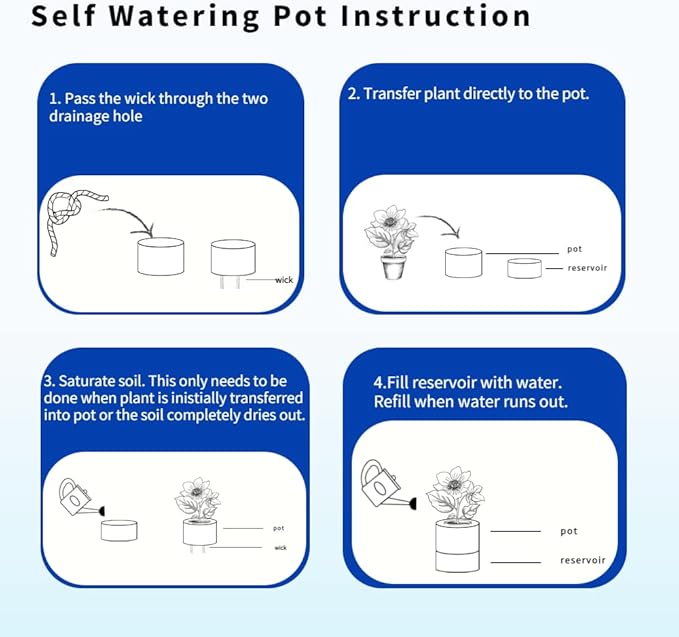 Self Watering Pot Instruction

1. Pass the wick through the two drainage hole

wick

2. Transfer plant directly to the pot.

pot

reservoir

3. Saturate soil. This only needs to be done when plant is inistially transferred into pot or the soil completely dries out.

pot

wick

4.Fill reservoir with water. Refill when water runs out.

pot

reservoir