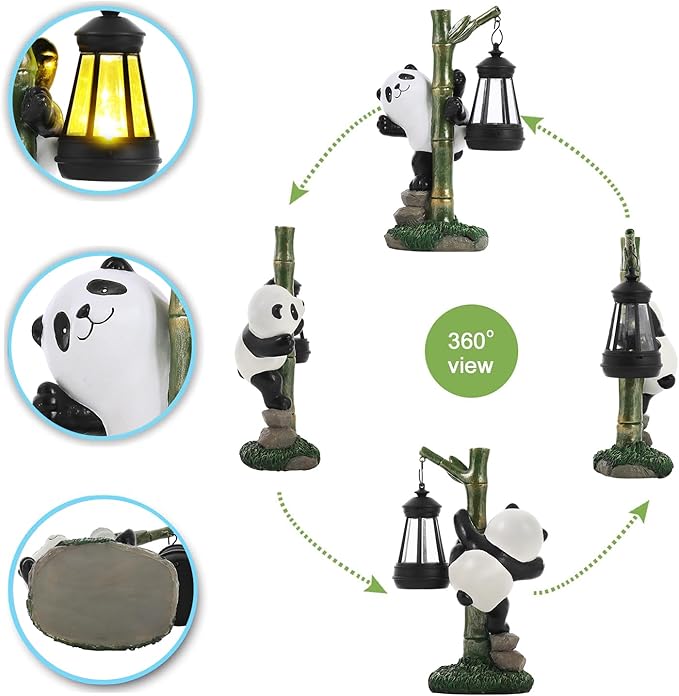 360°
view