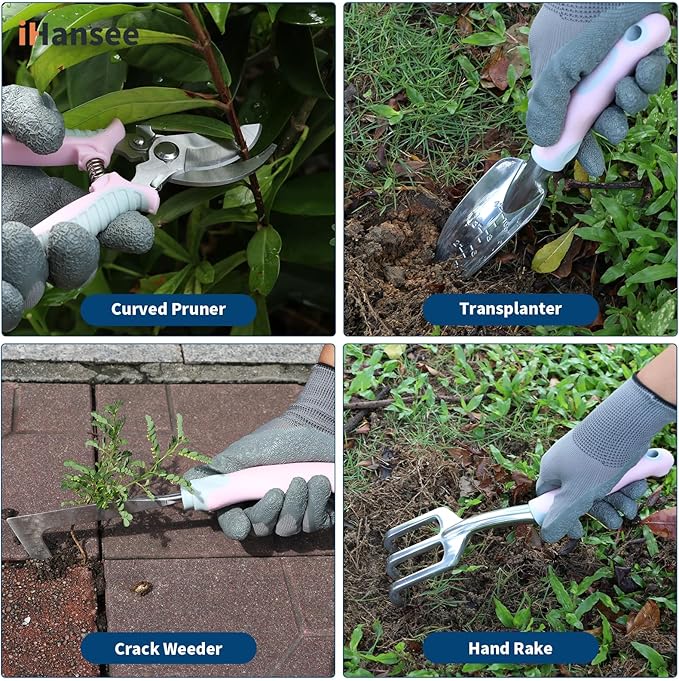 iHansee

Curved Pruner

Transplanter

Crack Weeder

Hand Rake