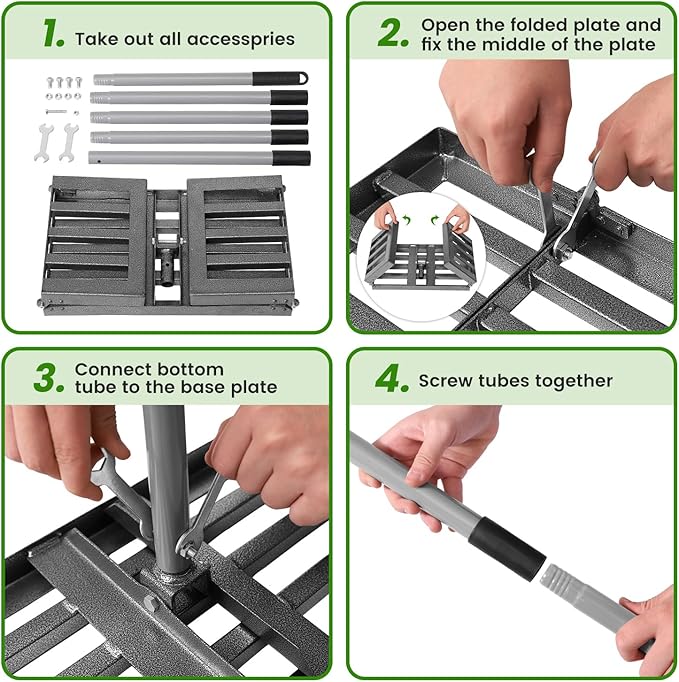 1. Take out all accesspries

2. Open the folded plate and fix the middle of the plate

3. Connect bottom tube to the base plate

4. Screw tubes together