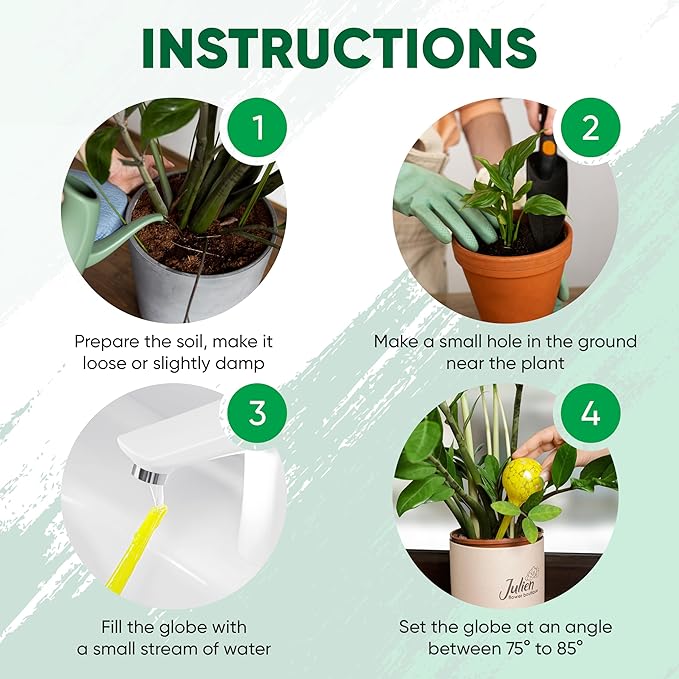 INSTRUCTIONS

1

Prepare the soil, make it loose or slightly damp

2

Make a small hole in the ground near the plant

3

Fill the globe with a small stream of water

4

Julien
flower boutique

Set the globe at an angle between 75° to 85°